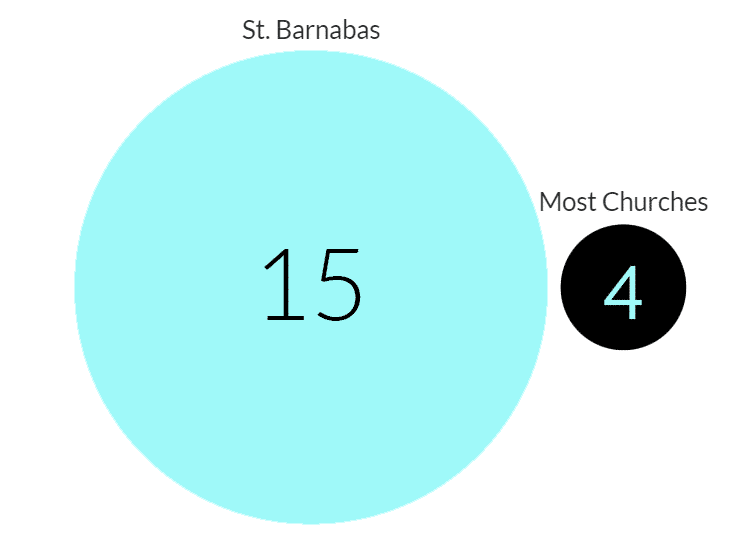 St. Barnabas

15

Most Churches

4