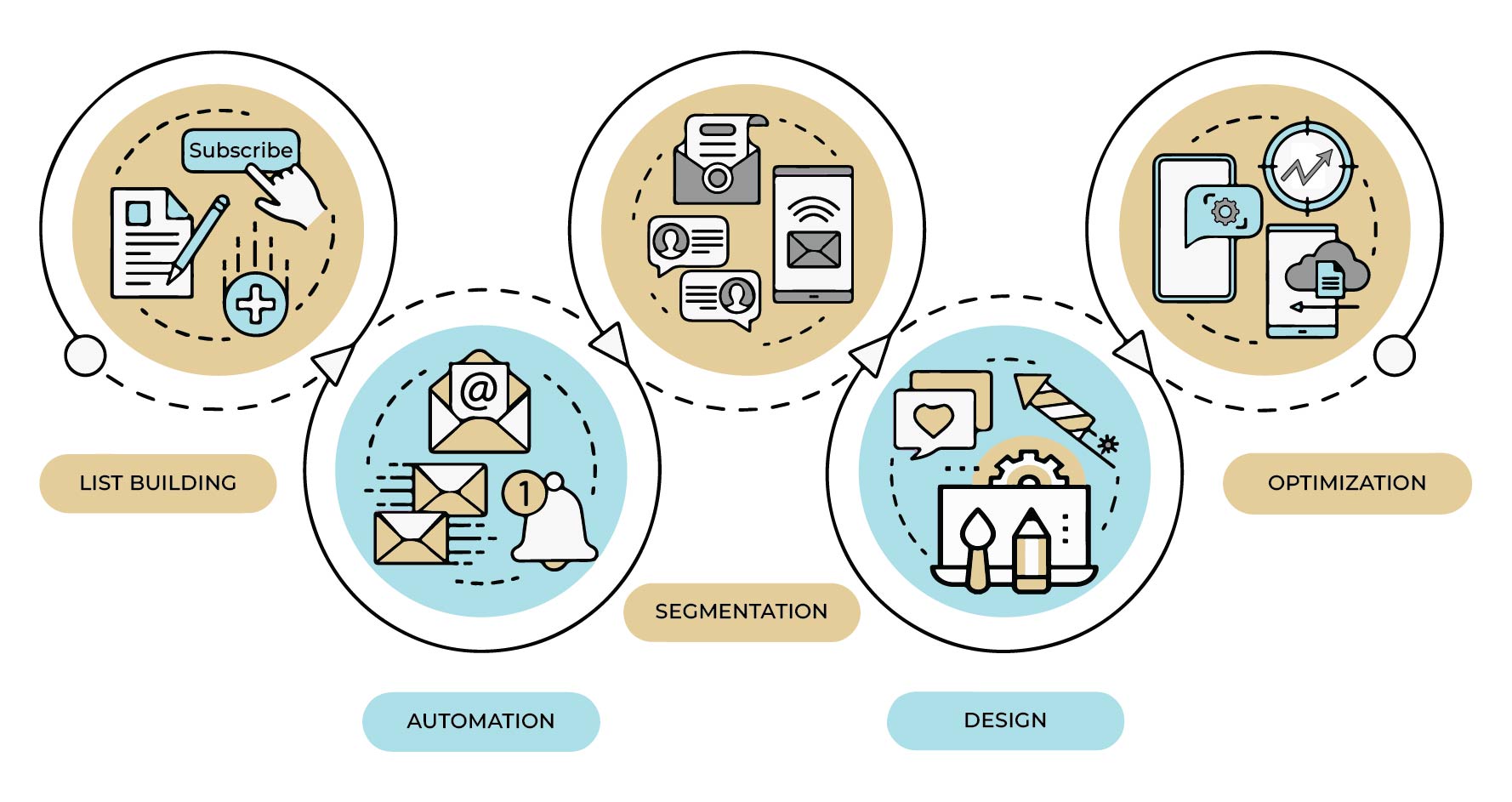 Subscribe

@

1

LIST BUILDING

AUTOMATION

SEGMENTATION

DESIGN

OPTIMIZATION